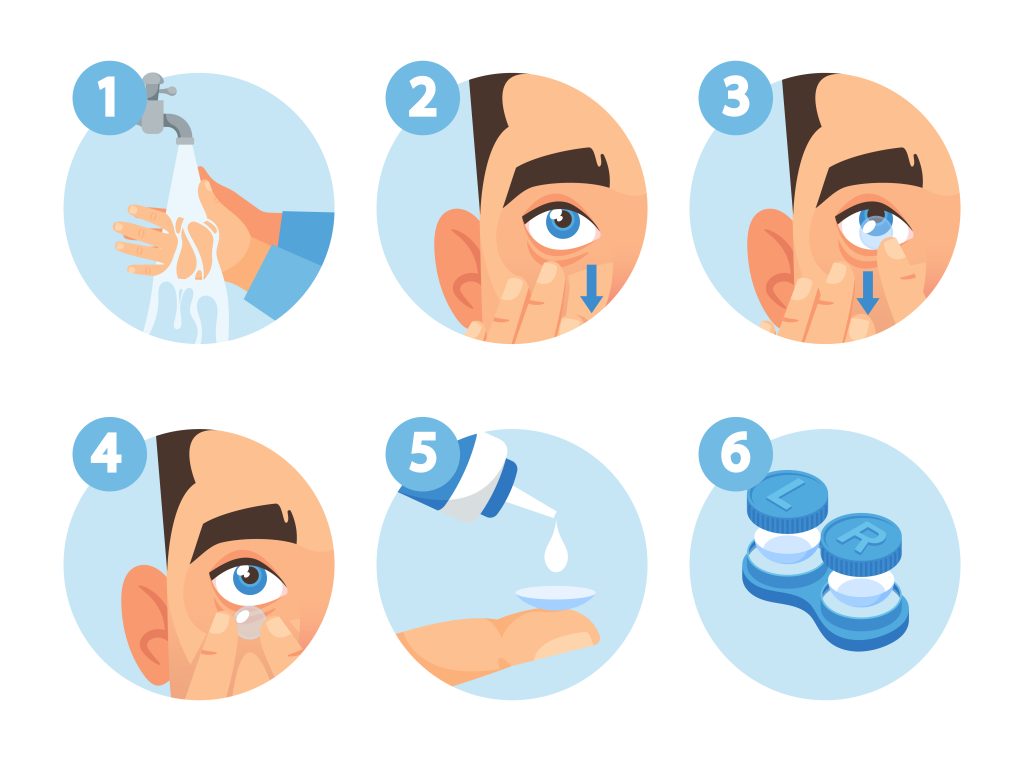 1

2

3

4

5

6

L

R